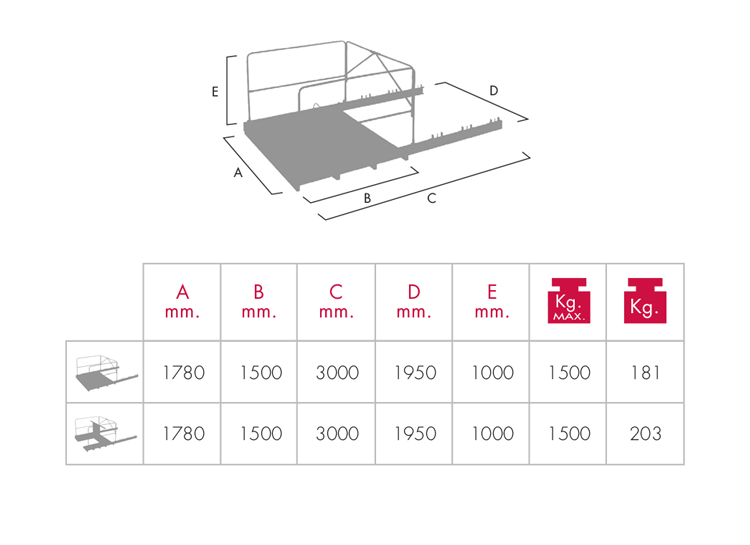 E

D

A

B

C

| | A mm. | B mm. | C mm. | D mm. | E mm. | Kg. MAX. | Kg. |
|---|---|---|---|---|---|---|---|
| | 1780 | 1500 | 3000 | 1950 | 1000 | 1500 | 181 |
| | 1780 | 1500 | 3000 | 1950 | 1000 | 1500 | 203 |