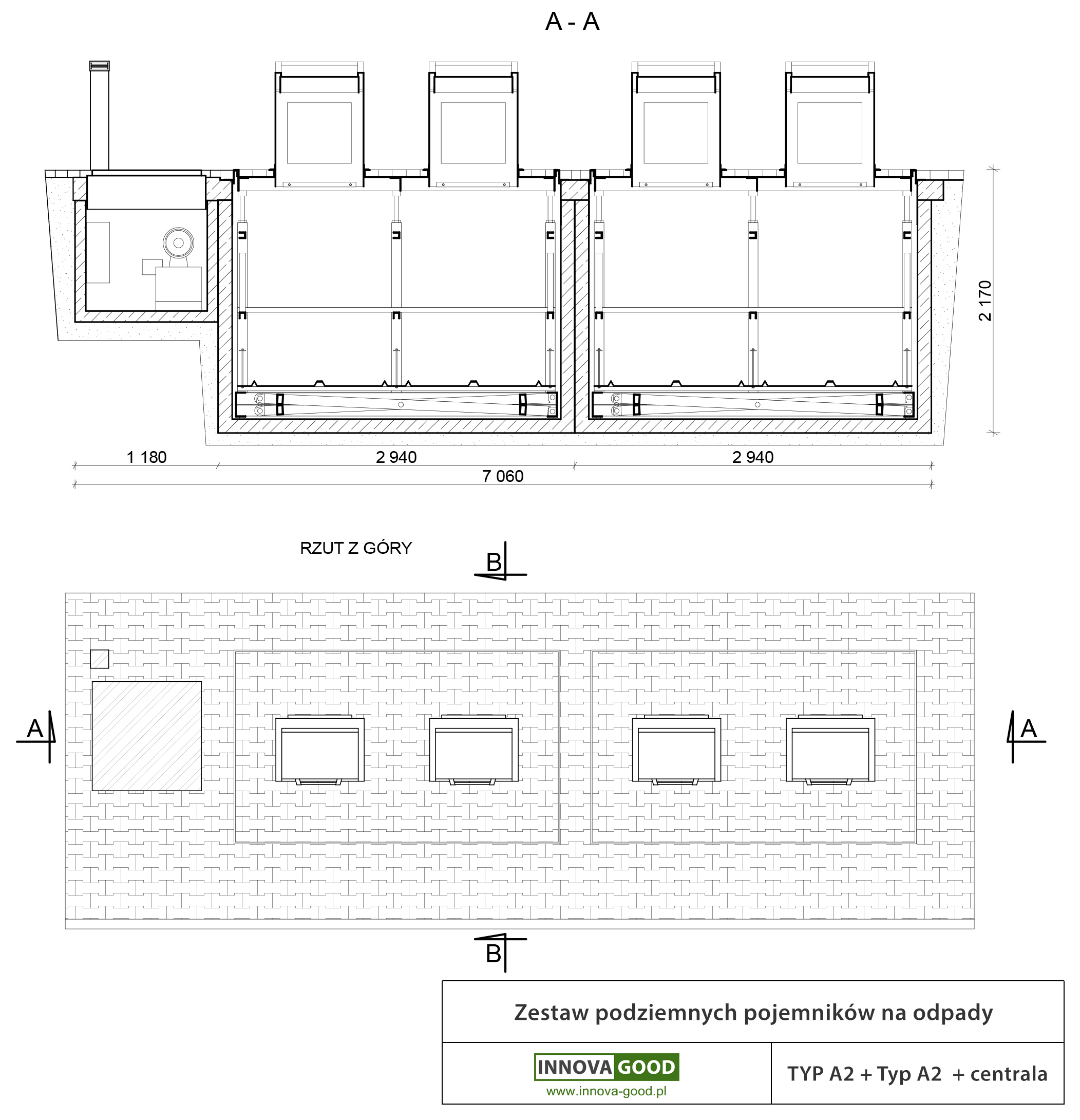 A - A

2 170

1 180

2 940

2 940

7 060

RZUT Z GÓRY

B

A

A

B

Zestaw podziemnych pojemników na odpady

INNOVA GOOD
www.innova-good.pl

TYP A2 + Typ A2 + centrala